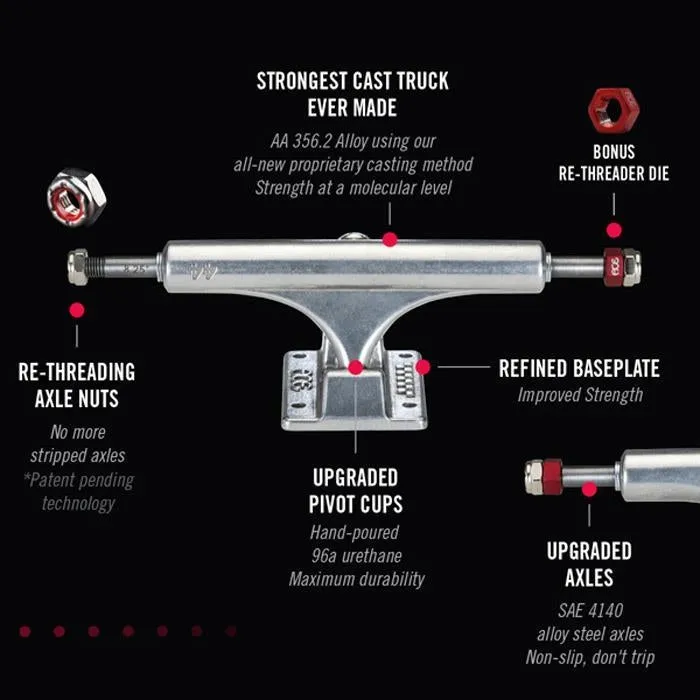 STRONGEST CAST TRUCK EVER MADE
AA 356.2 Alloy using our all-new proprietary casting method Strength at a molecular level

BONUS RE-THREADER DIE

RE-THREADING AXLE NUTS
No more stripped axles
*Patent pending technology

REFINED BASEPLATE
Improved Strength

UPGRADED PIVOT CUPS
Hand-poured 96a urethane Maximum durability

UPGRADED AXLES
SAE 4140 alloy steel axles Non-slip, don't trip